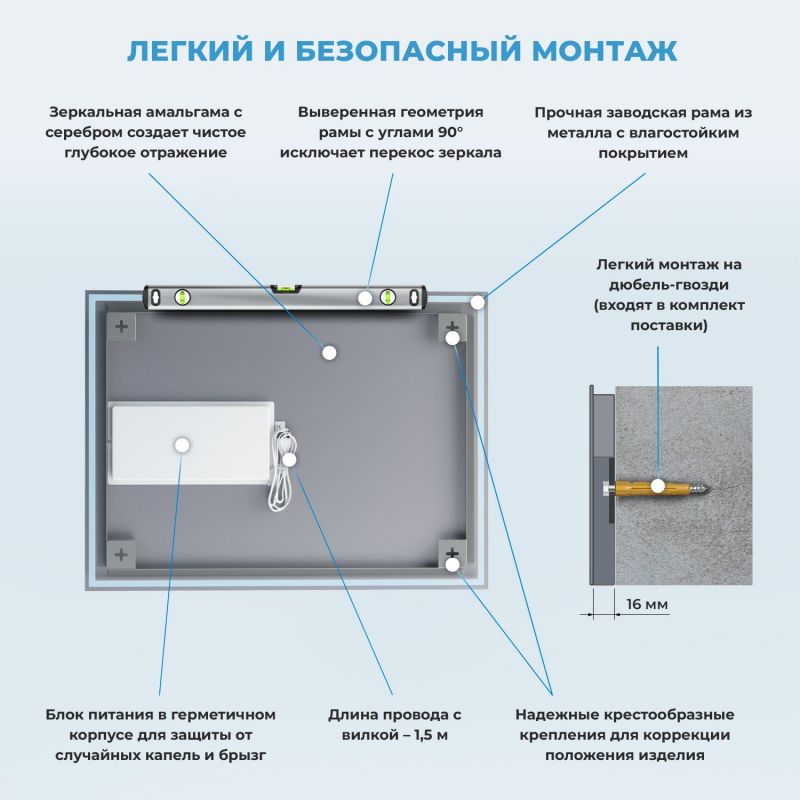 ЛЕГКИЙ И БЕЗОПАСНЫЙ МОНТАЖ

Зеркальная амальгама с серебром создает чистое глубокое отражение

Выверенная геометрия рамы с углами 90° исключает перекос зеркала

Прочная заводская рама из металла с влагостойким покрытием

Легкий монтаж на дюбель-гвозди (входят в комплект поставки)

16 мм

Блок питания в герметичном корпусе для защиты от случайных капель и брызг

Длина провода с вилкой – 1,5 м

Надежные крестообразные крепления для коррекции положения изделия