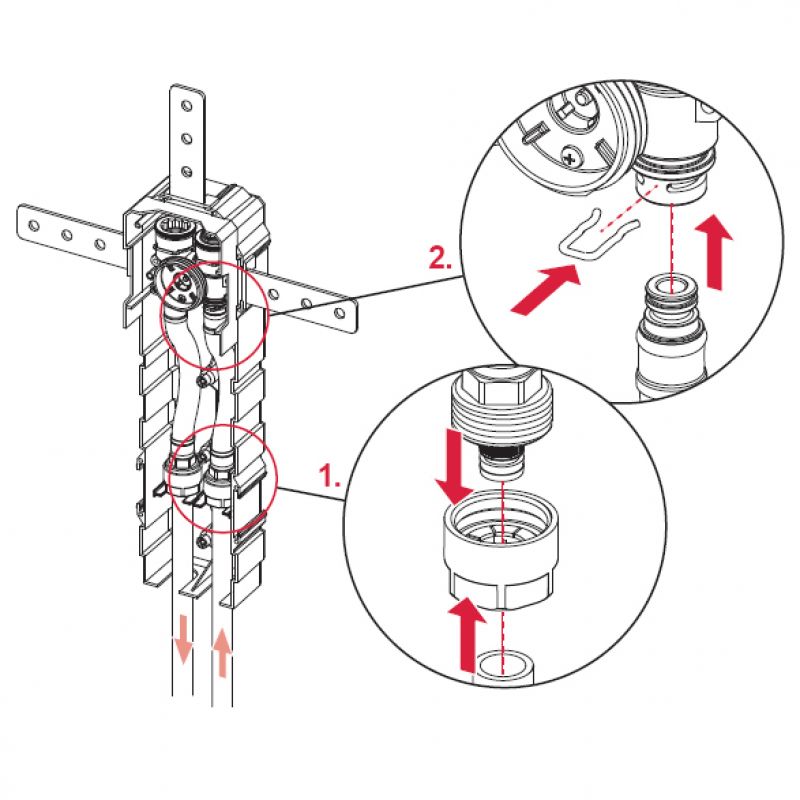 2.

1.