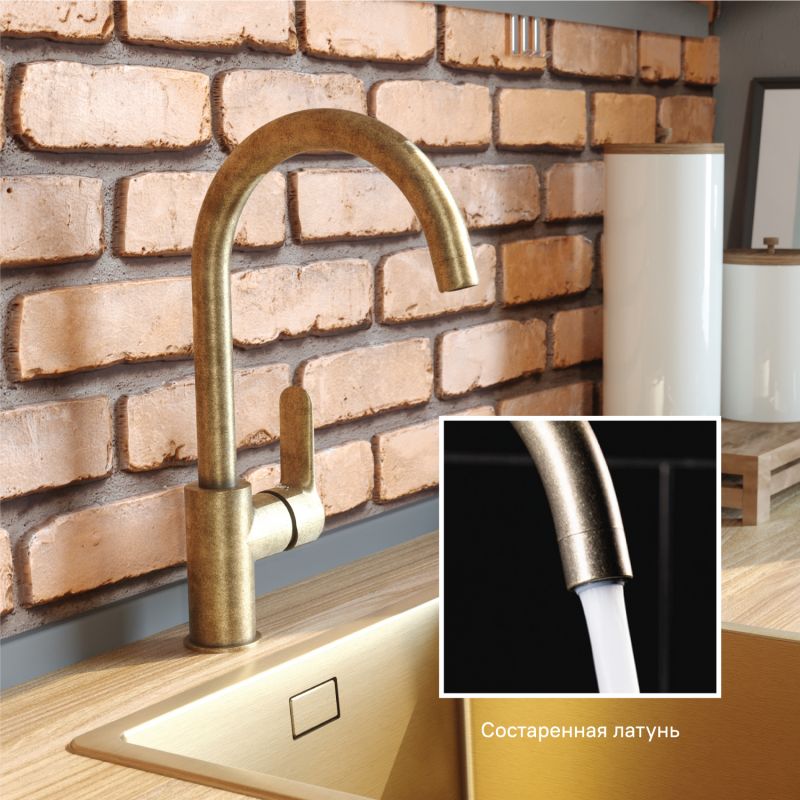 Состаренная латунь