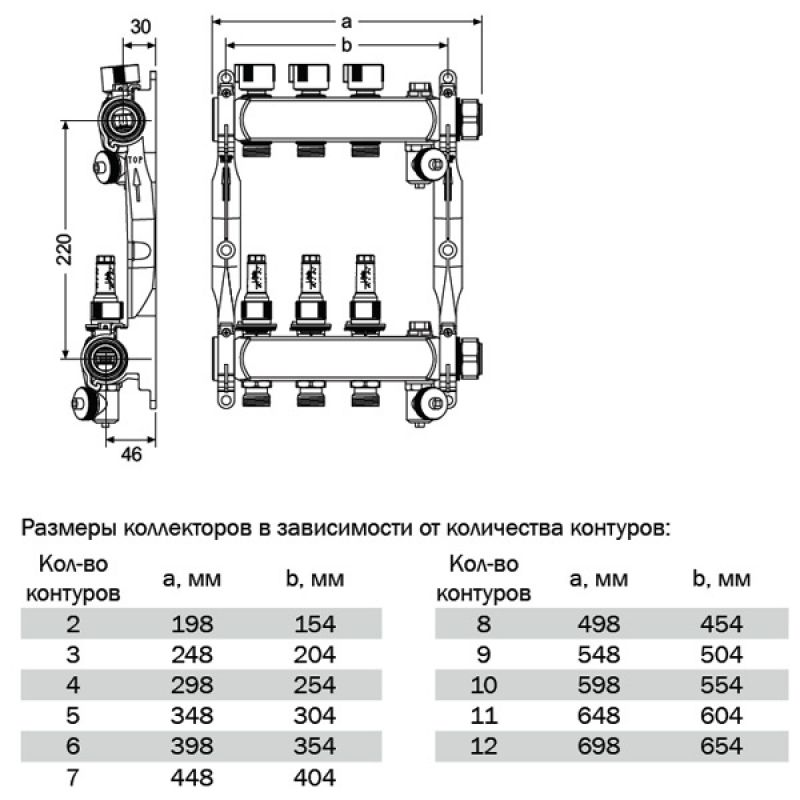 30

a

b

TOP

220

46

Размеры коллекторов в зависимости от количества контуров:

| Кол-во контуров | a, мм | b, мм |
|---|---|---|
| 2 | 198 | 154 |
| 3 | 248 | 204 |
| 4 | 298 | 254 |
| 5 | 348 | 304 |
| 6 | 398 | 354 |
| 7 | 448 | 404 |

| Кол-во контуров | a, мм | b, мм |
|---|---|---|
| 8 | 498 | 454 |
| 9 | 548 | 504 |
| 10 | 598 | 554 |
| 11 | 648 | 604 |
| 12 | 698 | 654 |