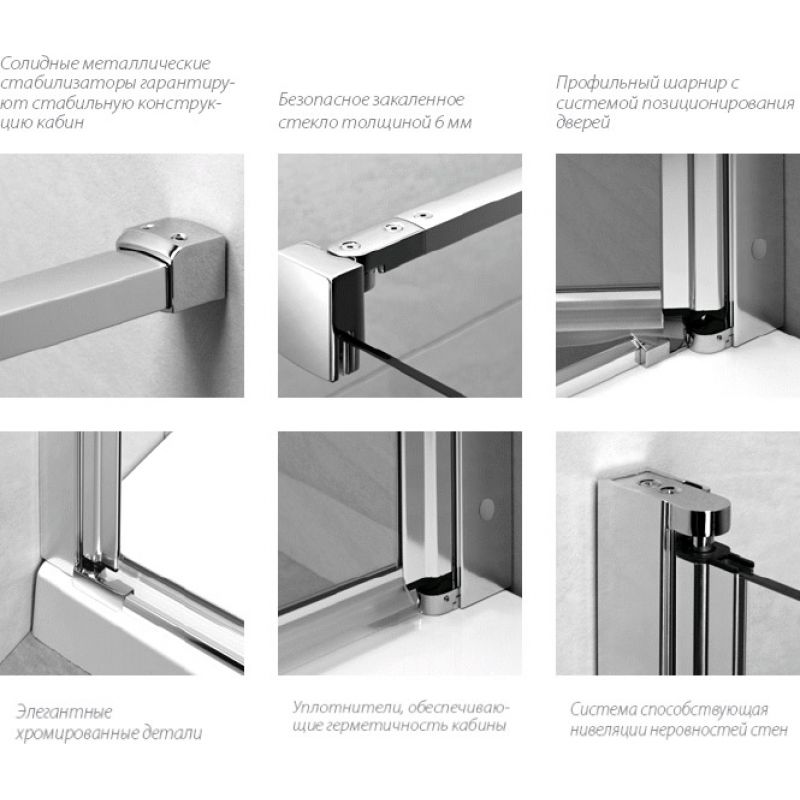 Солидные металлические стабилизаторы гарантируют стабильную конструкцию кабин

Безопасное закаленное стекло толщиной 6 мм

Профильный шарнир с системой позиционирования дверей

Элегантные хромированные детали

Уплотнители, обеспечивающие герметичность кабины

Система способствующая нивеляции неровностей стен