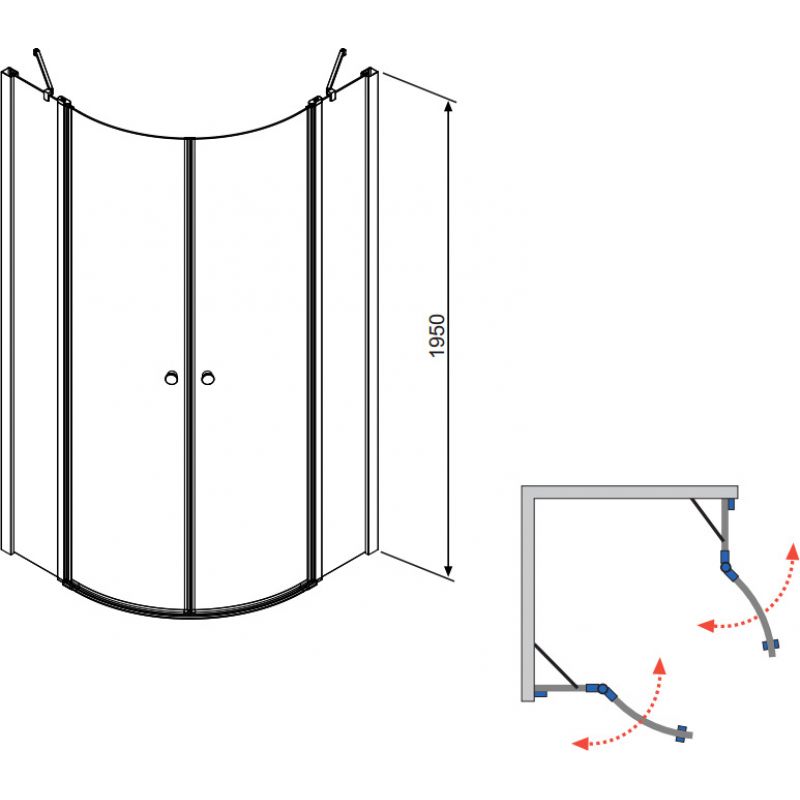 1950