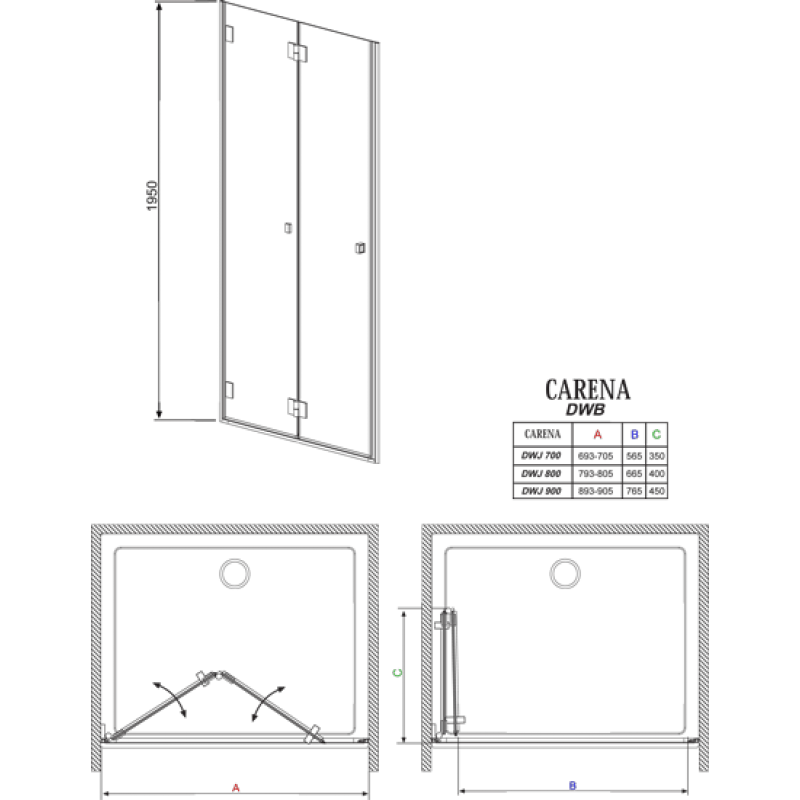 1950

CARENA
DWB

| CARENA | A | B | C |
|---|---|---|---|
| DWJ 700 | 693-705 | 565 | 350 |
| DWJ 800 | 793-805 | 665 | 400 |
| DWJ 900 | 893-905 | 765 | 450 |

C

A

B