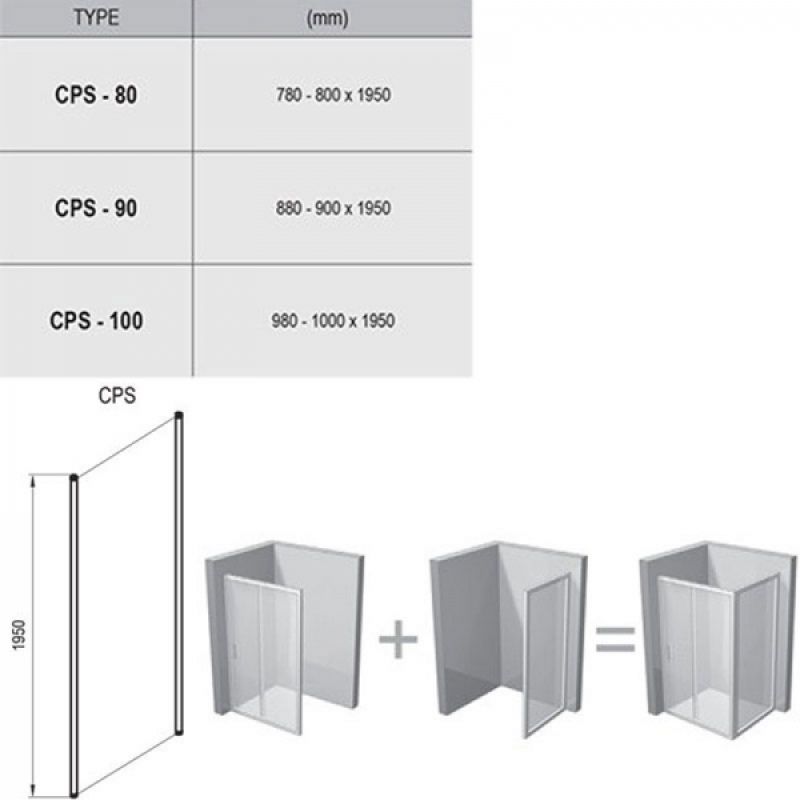 | TYPE | (mm) |
|---|---|
| CPS - 80 | 780 - 800 x 1950 |
| CPS - 90 | 880 - 900 x 1950 |
| CPS - 100 | 980 - 1000 x 1950 |

CPS

1950

+

=