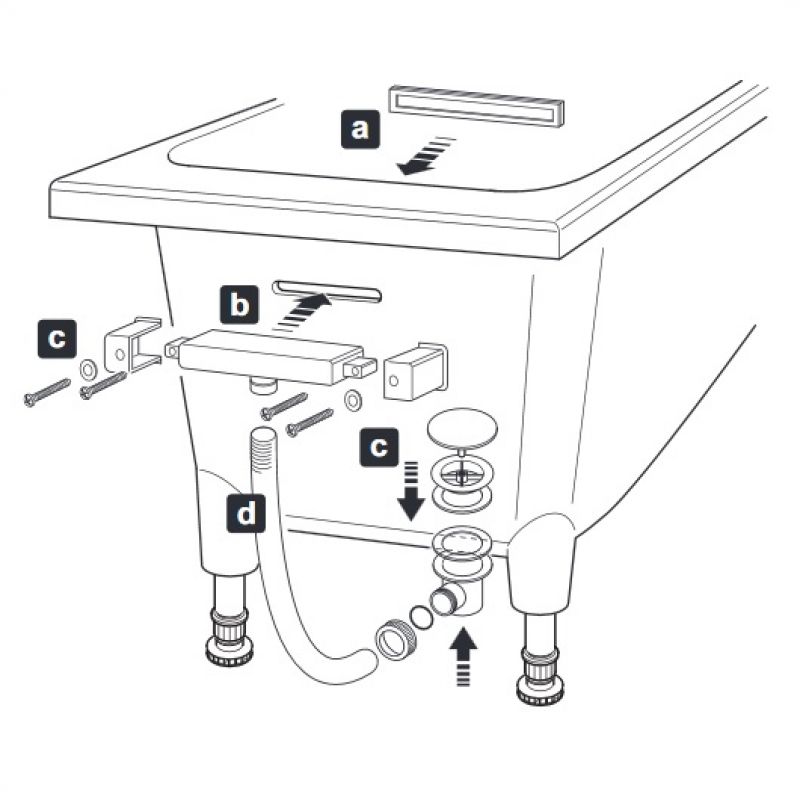 a

b

c

c

d