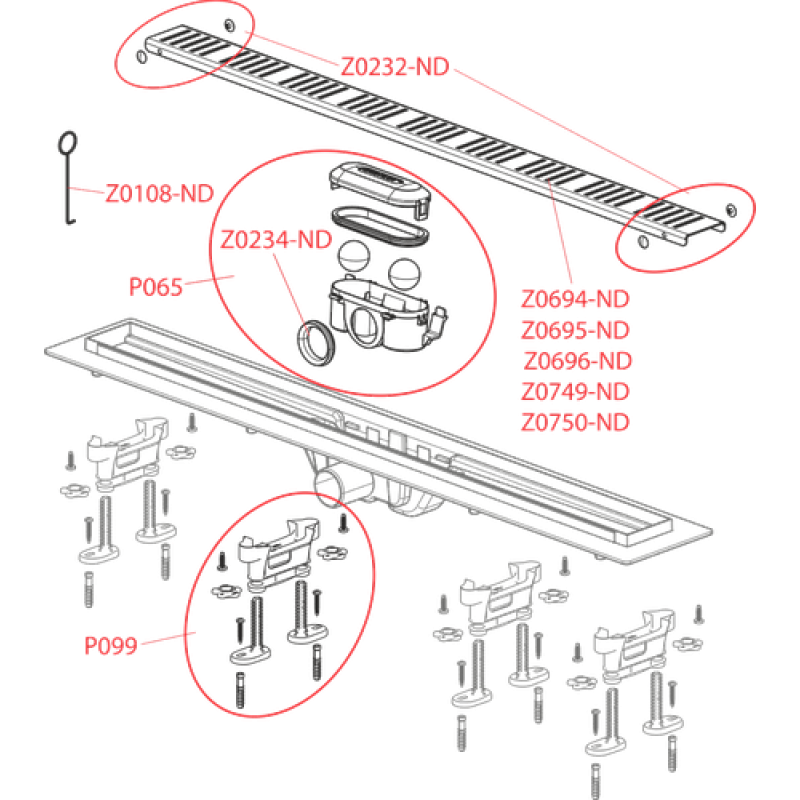 Z0232-ND

Z0108-ND

Z0234-ND

P065

Z0694-ND
Z0695-ND
Z0696-ND
Z0749-ND
Z0750-ND

P099