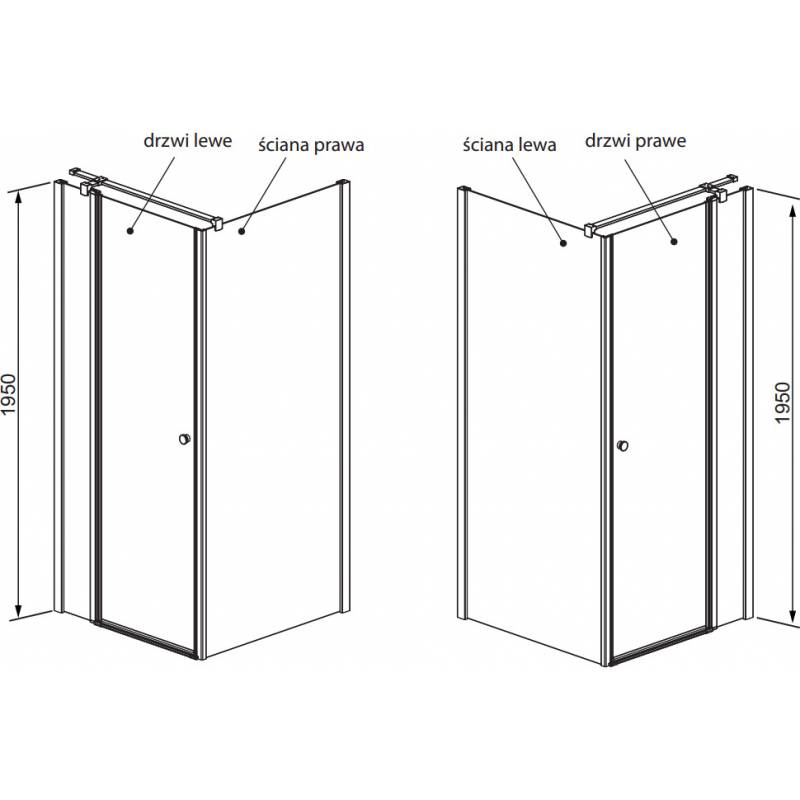 drzwi lewe
ściana prawa
1950
ściana lewa
drzwi prawe
1950