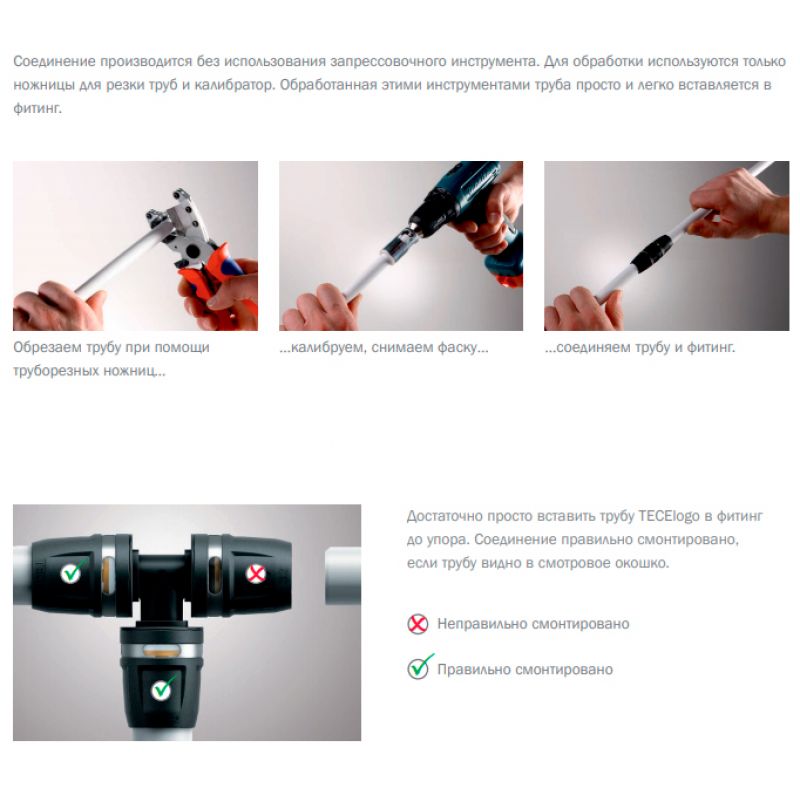 Соединение производится без использования запрессовочного инструмента. Для обработки используются только ножницы для резки труб и калибратор. Обработанная этими инструментами труба просто и легко вставляется в фитинг.

Обрезаем трубу при помощи труборезных ножниц...

...калибруем, снимаем фаску...

...соединяем трубу и фитинг.

Достаточно просто вставить трубу TECElogo в фитинг до упора. Соединение правильно смонтировано, если трубу видно в смотровое окошко.

Неправильно смонтировано

Правильно смонтировано