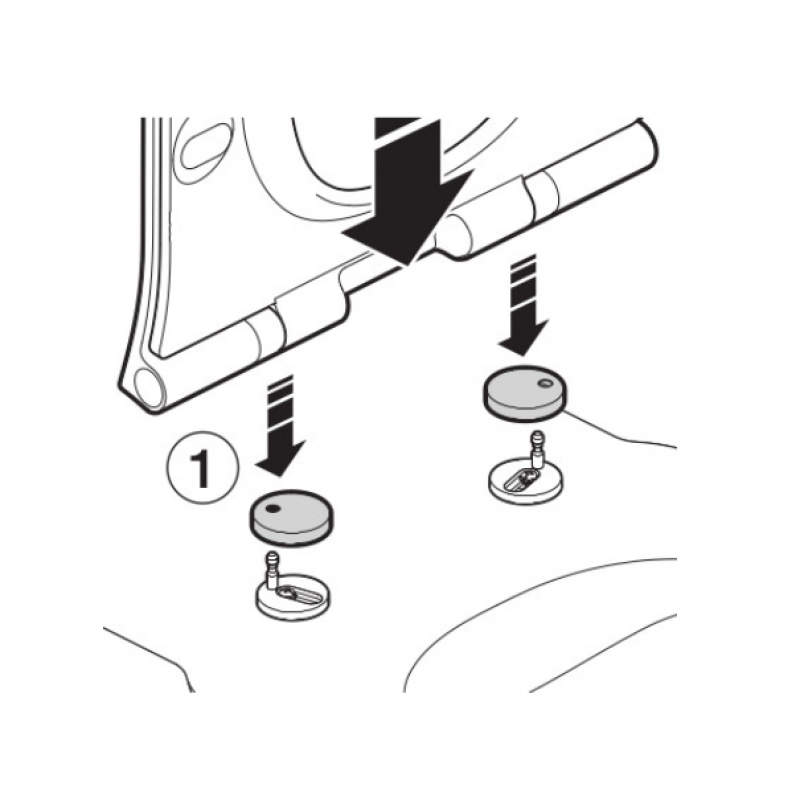 1